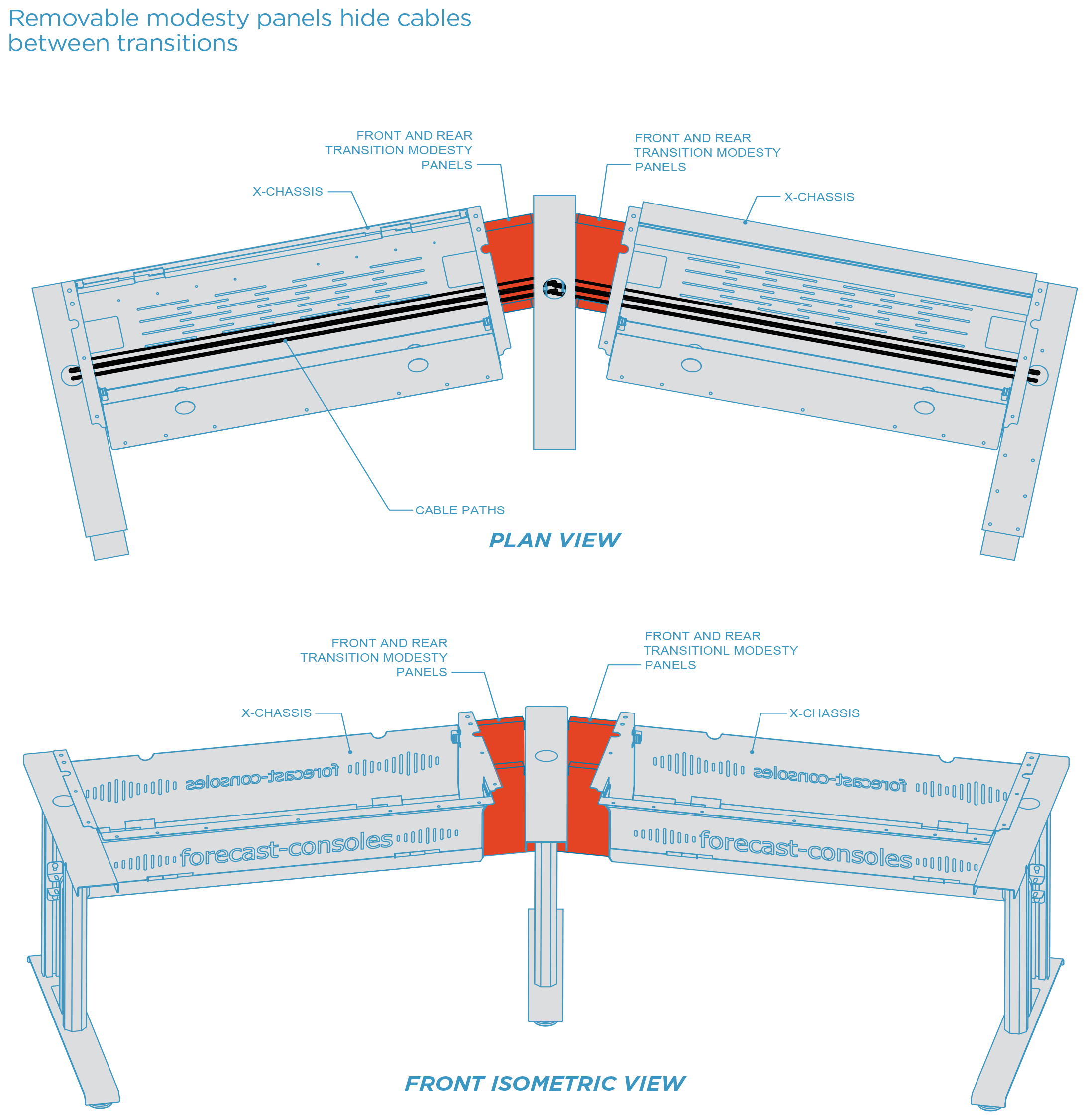 Removable modesty panels hide cables between transitions

FRONT AND REAR TRANSITION MODESTY PANELS

FRONT AND REAR TRANSITION MODESTY PANELS

X-CHASSIS

X-CHASSIS

CABLE PATHS

PLAN VIEW

FRONT AND REAR TRANSITION MODESTY PANELS

FRONT AND REAR TRANSITIONL MODESTY PANELS

X-CHASSIS

X-CHASSIS

forecast-consoles

forecast-consoles

forecast-consoles

forecast-consoles

FRONT ISOMETRIC VIEW