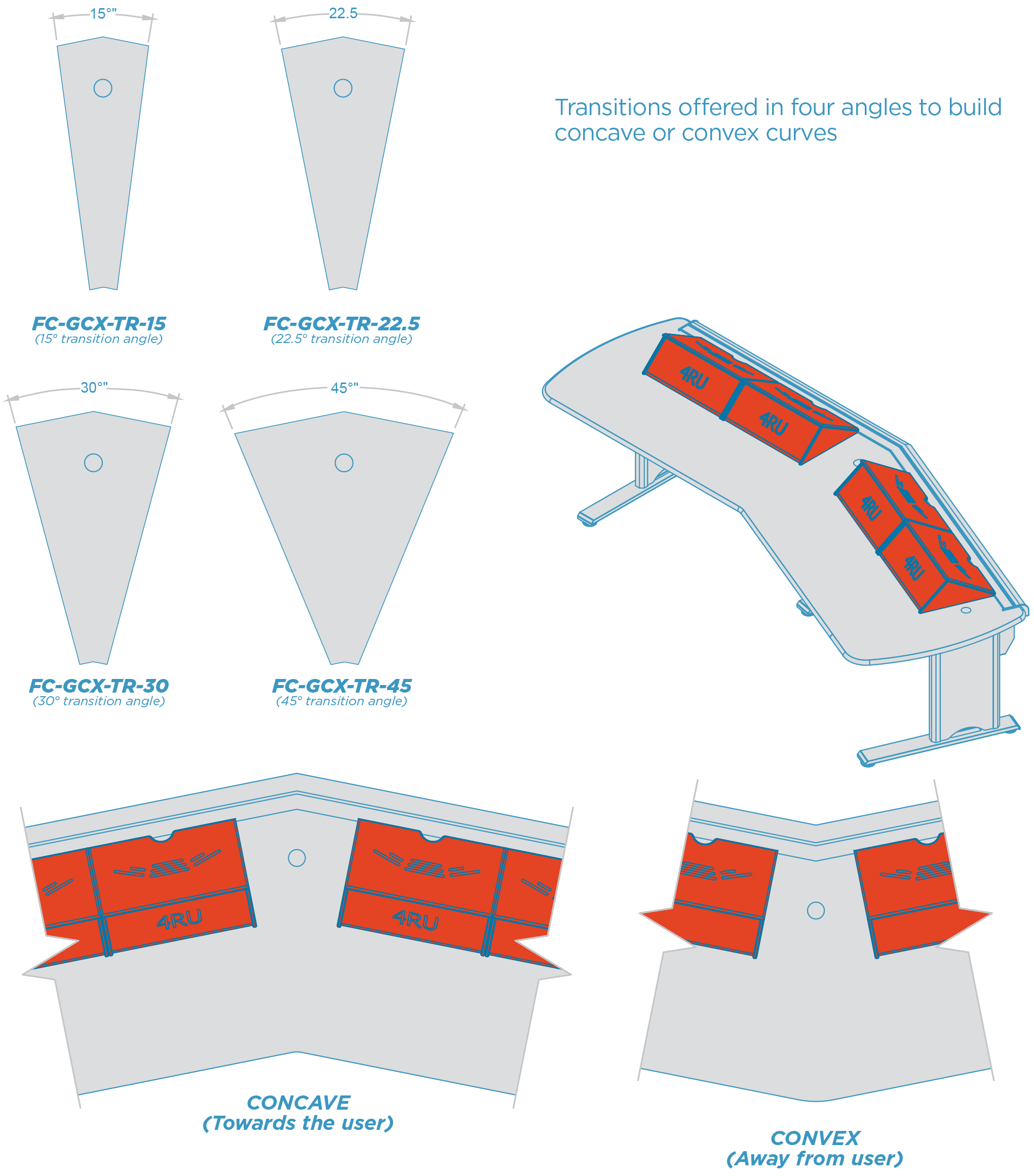 15°"

22.5

Transitions offered in four angles to build concave or convex curves

FC-GCX-TR-15
(15° transition angle)

FC-GCX-TR-22.5
(22.5° transition angle)

30°"

45°"

4RU

4RU

4RU

4RU

FC-GCX-TR-30
(30° transition angle)

FC-GCX-TR-45
(45° transition angle)

4RU

4RU

CONCAVE
(Towards the user)

CONVEX
(Away from user)