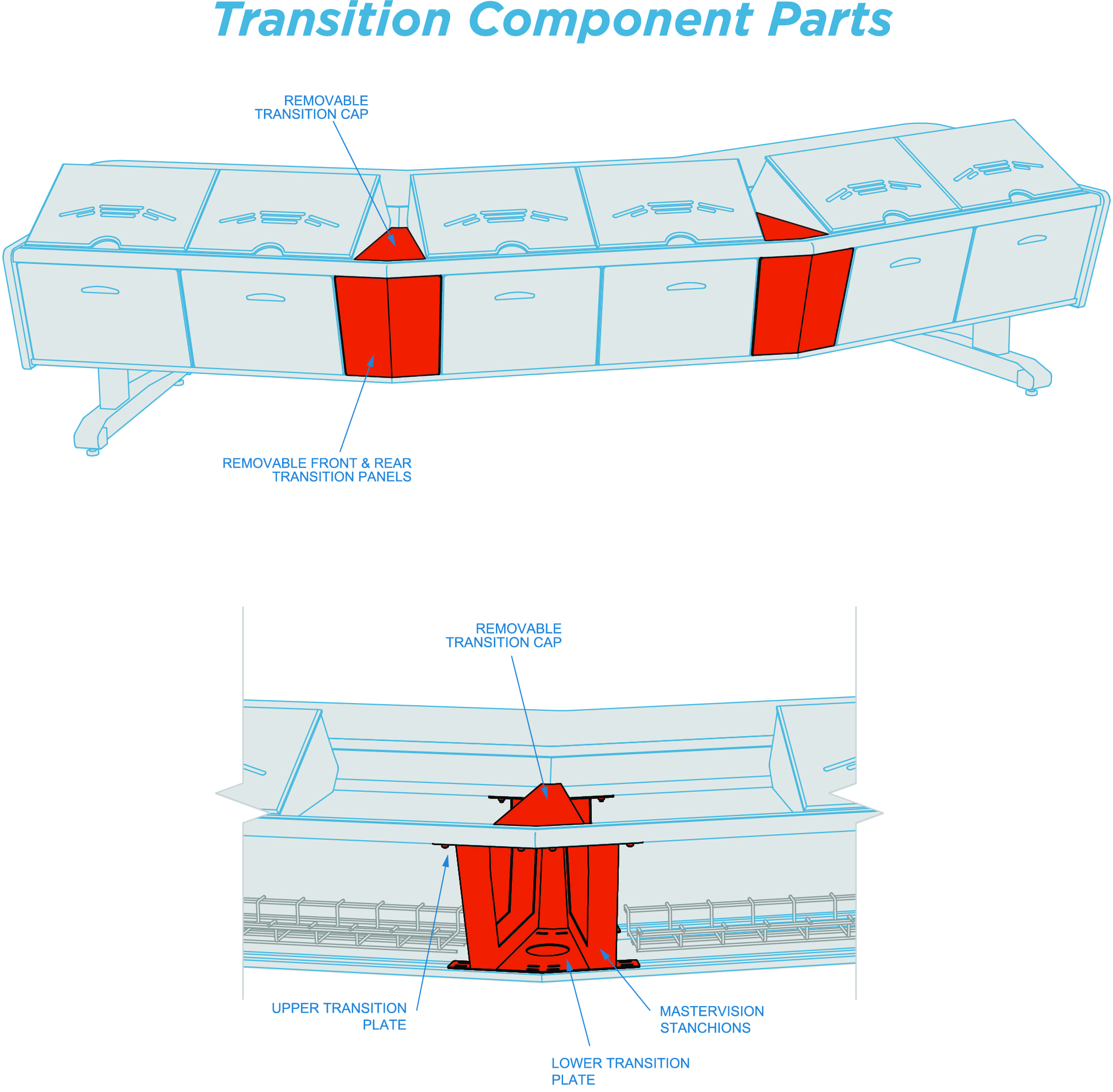 Transition Component Parts

REMOVABLE TRANSITION CAP

REMOVABLE FRONT & REAR TRANSITION PANELS

REMOVABLE TRANSITION CAP

UPPER TRANSITION PLATE

MASTERVISION STANCHIONS

LOWER TRANSITION PLATE