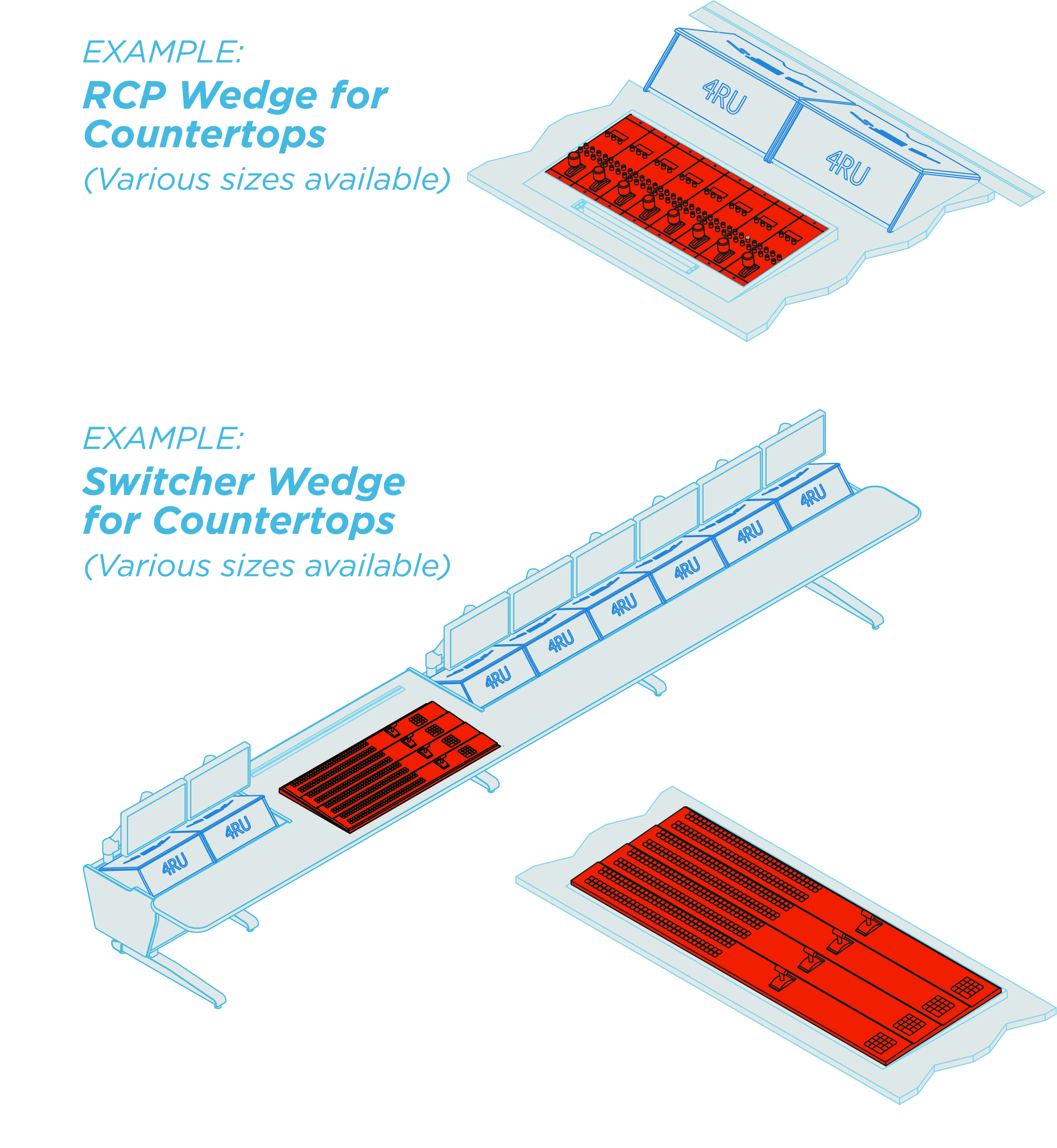 EXAMPLE:
RCP Wedge for Countertops
(Various sizes available)

4RU
4RU

EXAMPLE:
Switcher Wedge for Countertops
(Various sizes available)

4RU
4RU
4RU
4RU
4RU
4RU
4RU
4RU