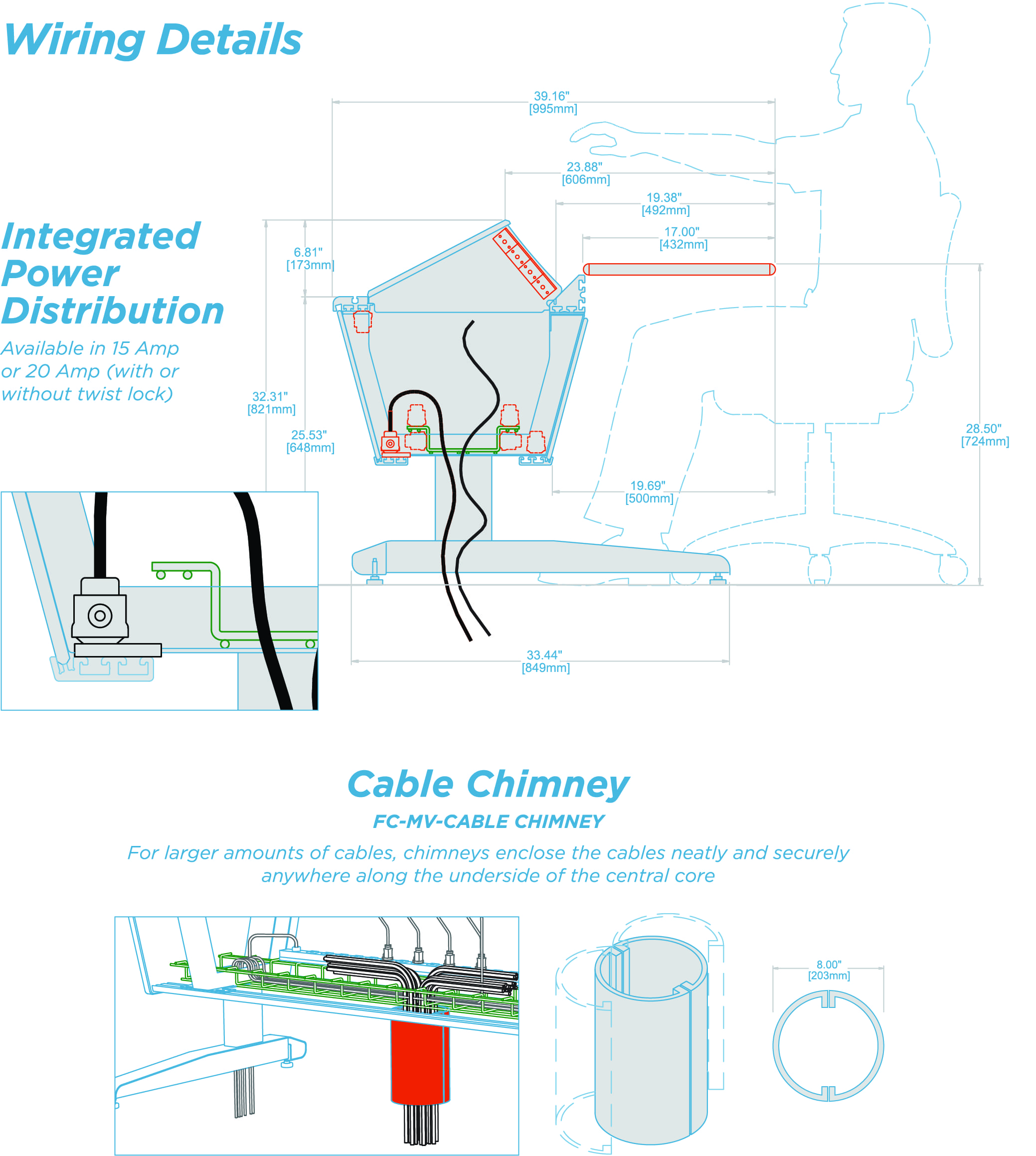 Wiring Details

Integrated Power Distribution

Available in 15 Amp or 20 Amp (with or without twist lock)

39.16"
[995mm]

23.88"
[606mm]

19.38"
[492mm]

17.00"
[432mm]

6.81"
[173mm]

32.31"
[821mm]

25.53"
[648mm]

28.50"
[724mm]

19.69"
[500mm]

33.44"
[849mm]

Cable Chimney

FC-MV-CABLE CHIMNEY

For larger amounts of cables, chimneys enclose the cables neatly and securely anywhere along the underside of the central core

8.00"
[203mm]