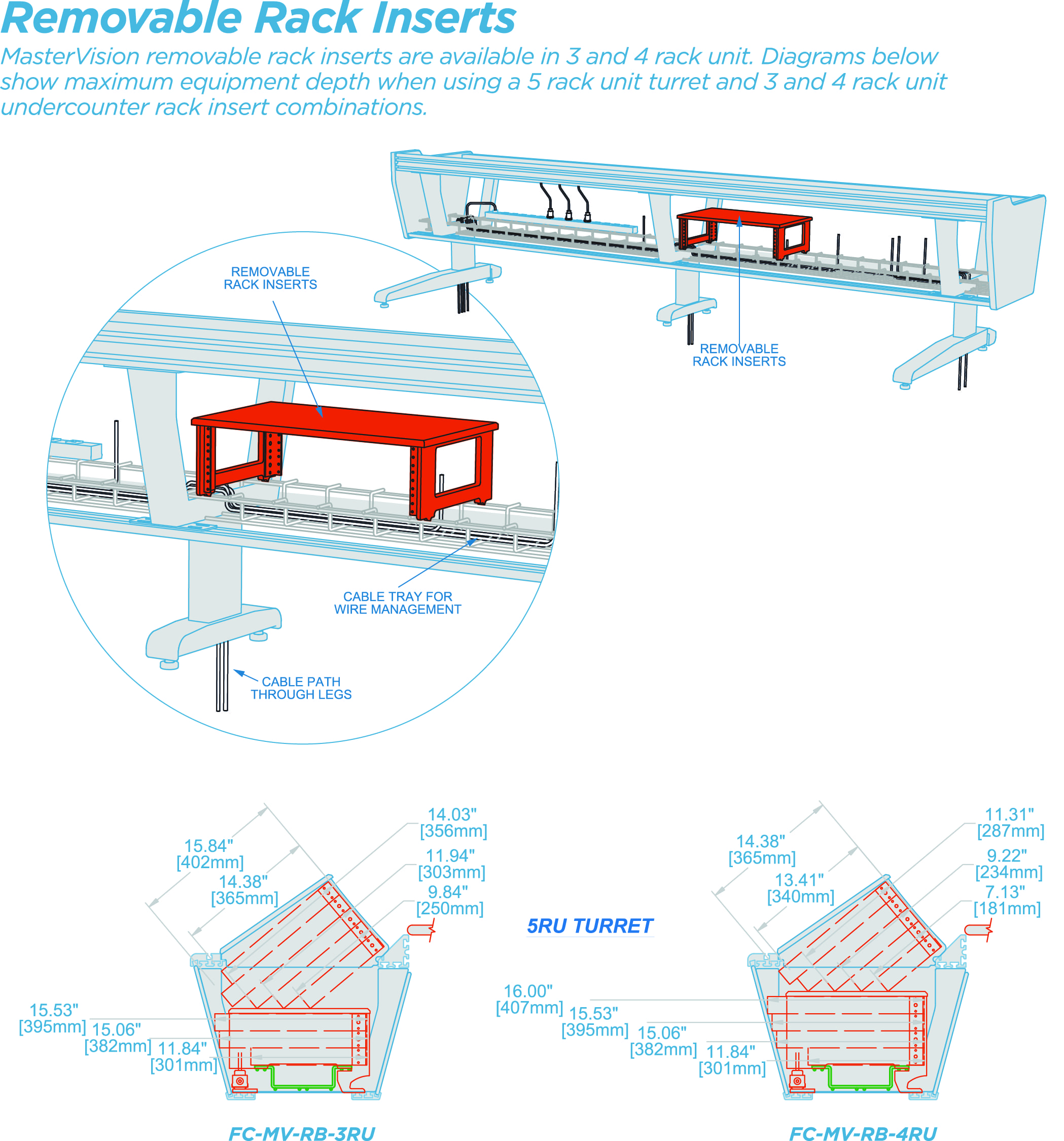 Removable Rack Inserts

MasterVision removable rack inserts are available in 3 and 4 rack unit. Diagrams below show maximum equipment depth when using a 5 rack unit turret and 3 and 4 rack unit undercounter rack insert combinations.

REMOVABLE RACK INSERTS

REMOVABLE RACK INSERTS

CABLE TRAY FOR WIRE MANAGEMENT

CABLE PATH THROUGH LEGS

15.84" [402mm]
14.38" [365mm]
14.03" [356mm]
11.94" [303mm]
9.84" [250mm]
15.53" [395mm]
15.06" [382mm]
11.84" [301mm]

5RU TURRET

14.38" [365mm]
13.41" [340mm]
11.31" [287mm]
9.22" [234mm]
7.13" [181mm]
16.00" [407mm]
15.53" [395mm]
15.06" [382mm]
11.84" [301mm]

FC-MV-RB-3RU

FC-MV-RB-4RU