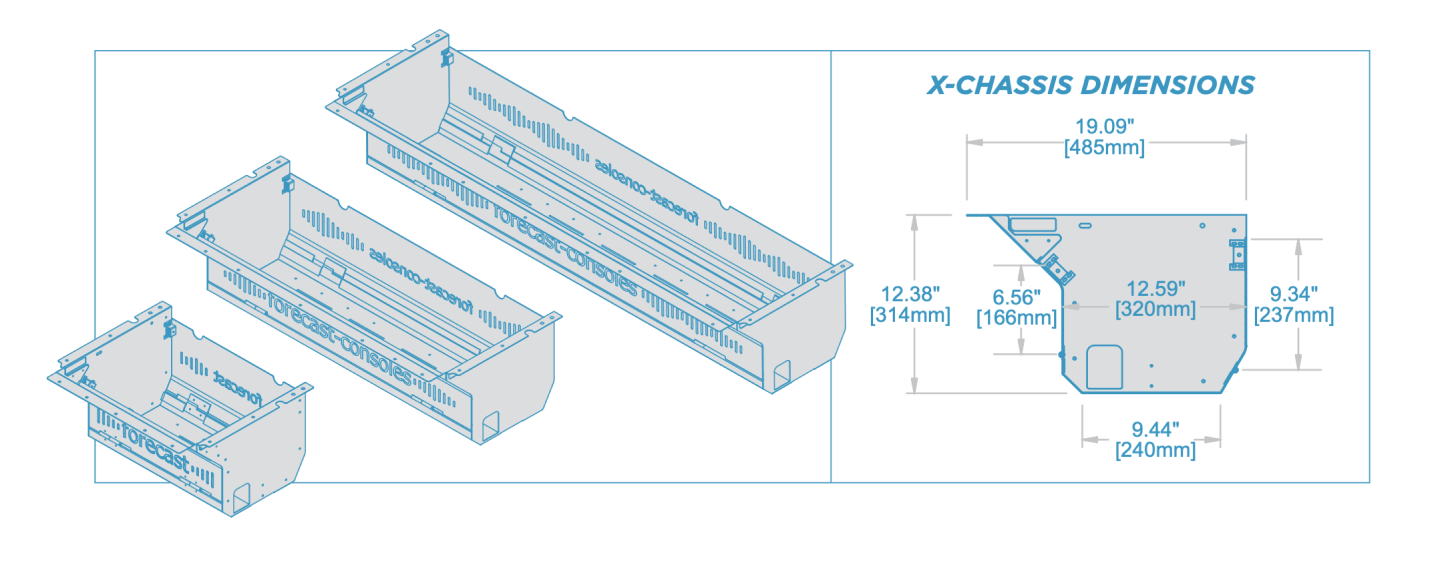 forecast-consoles
forecast-consoles
forecast-consoles
forecast-consoles
forecast
forecast

X-CHASSIS DIMENSIONS

19.09"
[485mm]

12.38"
[314mm]

6.56"
[166mm]

12.59"
[320mm]

9.34"
[237mm]

9.44"
[240mm]