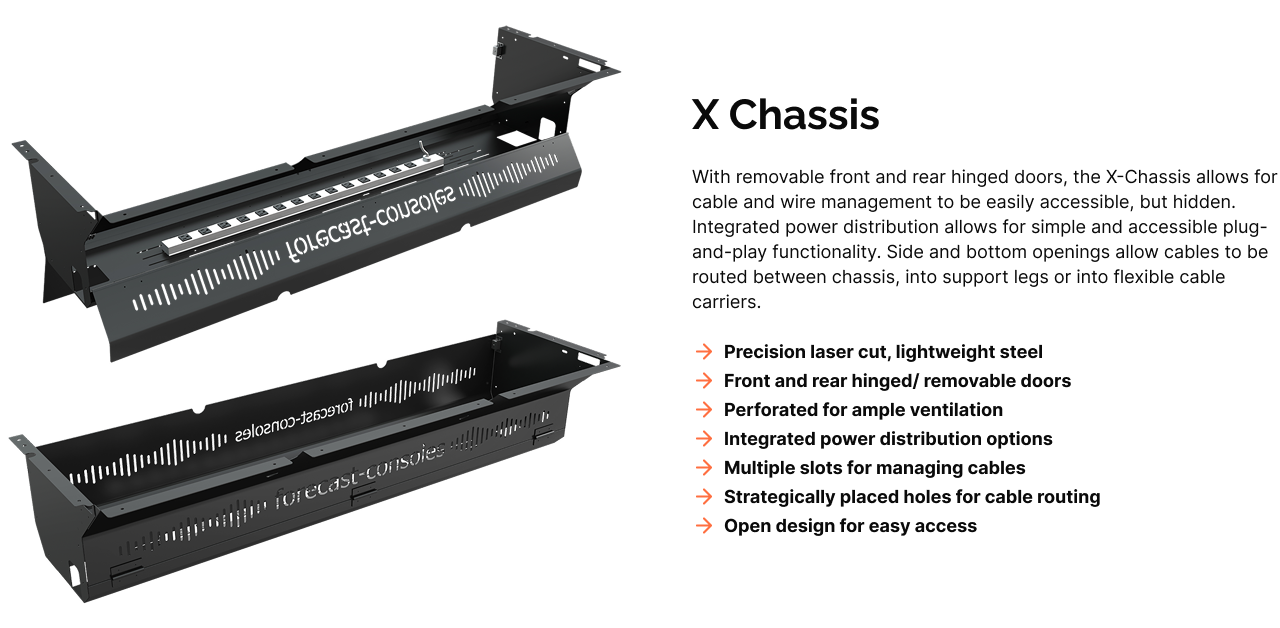 forecast-consoles

forecast-consoles

forecast-consoles

X Chassis

With removable front and rear hinged doors, the X-Chassis allows for cable and wire management to be easily accessible, but hidden. Integrated power distribution allows for simple and accessible plug-and-play functionality. Side and bottom openings allow cables to be routed between chassis, into support legs or into flexible cable carriers.

→ Precision laser cut, lightweight steel
→ Front and rear hinged/ removable doors
→ Perforated for ample ventilation
→ Integrated power distribution options
→ Multiple slots for managing cables
→ Strategically placed holes for cable routing
→ Open design for easy access